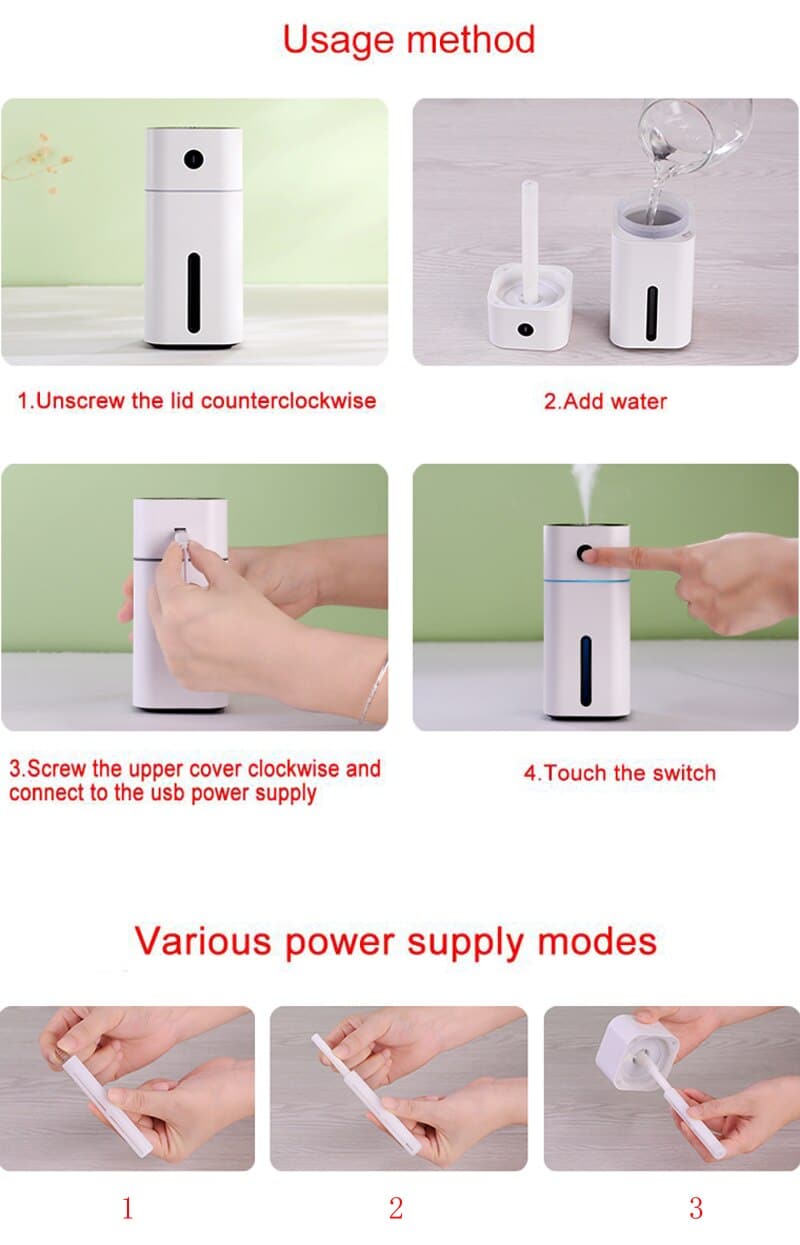 Usage method

1.Unscrew the lid counterclockwise

2.Add water

3.Screw the upper cover clockwise and connect to the usb power supply

4.Touch the switch

Various power supply modes

1

2

3